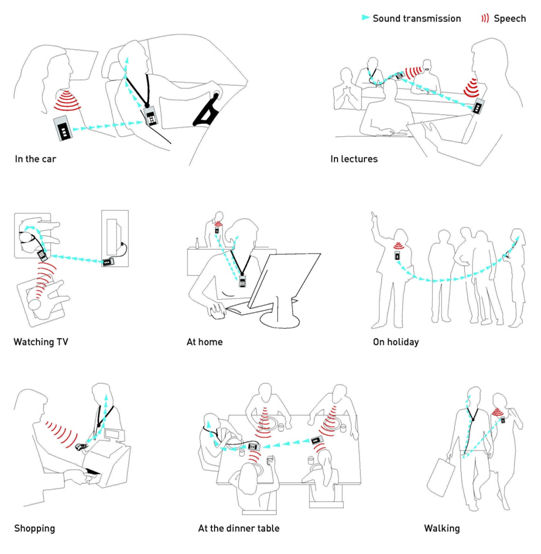 Sound transmission
Speech

In the car

In lectures

Watching TV

At home

On holiday

Shopping

At the dinner table

Walking