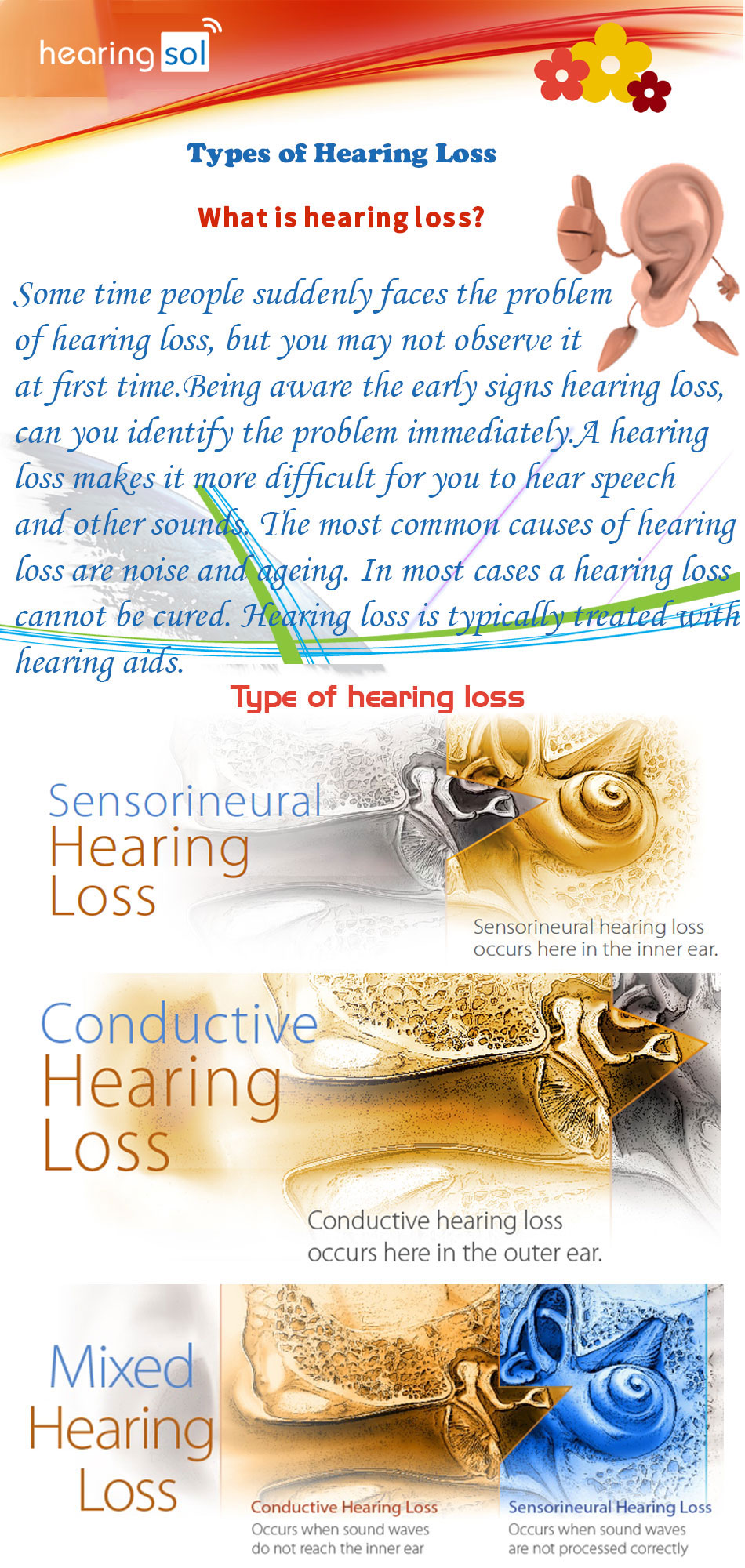 hearing sol

Types of Hearing Loss

What is hearing loss?

Some time people suddenly faces the problem of hearing loss, but you may not observe it at first time.Being aware the early signs hearing loss, can you identify the problem immediately.A hearing loss makes it more difficult for you to hear speech and other sounds. The most common causes of hearing loss are noise and ageing. In most cases a hearing loss cannot be cured. Hearing loss is typically treated with hearing aids.

Type of hearing loss

Sensorineural Hearing Loss

Sensorineural hearing loss occurs here in the inner ear.

Conductive Hearing Loss

Conductive hearing loss occurs here in the outer ear.

Mixed Hearing Loss

Conductive Hearing Loss
Occurs when sound waves do not reach the inner ear

Sensorineural Hearing Loss
Occurs when sound waves are not processed correctly